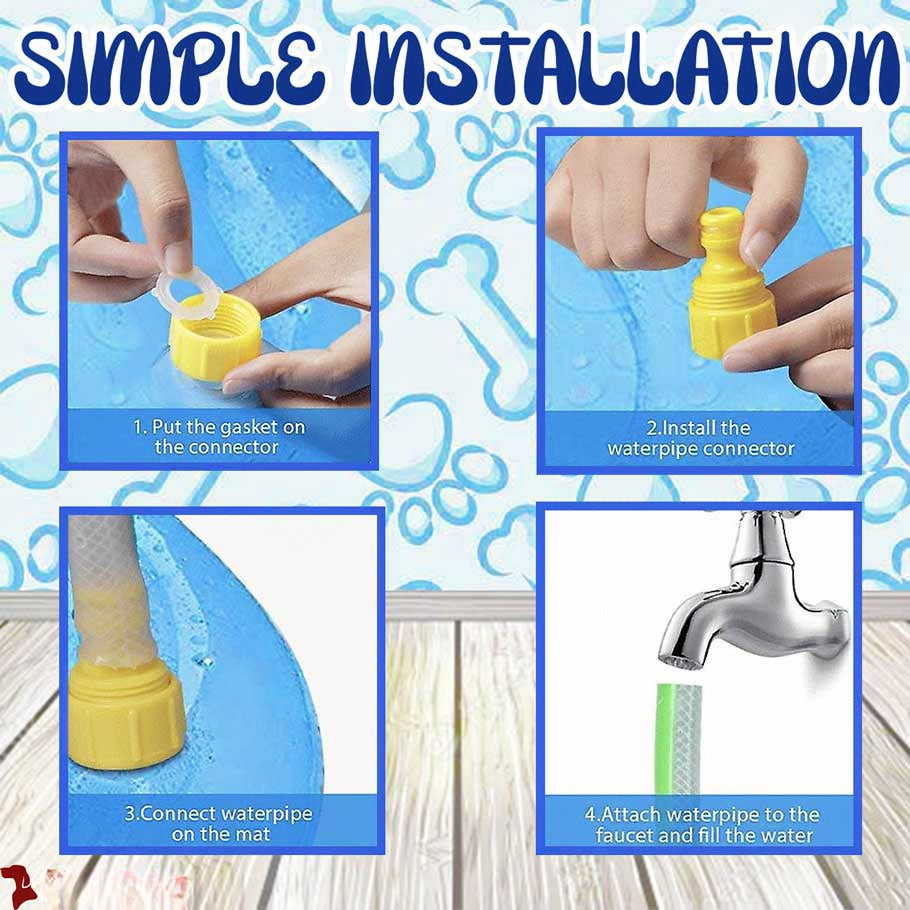 SIMPLE INSTALLATION

1. Put the gasket on the connector

2.Install the waterpipe connector

3.Connect waterpipe on the mat

4.Attach waterpipe to the faucet and fill the water